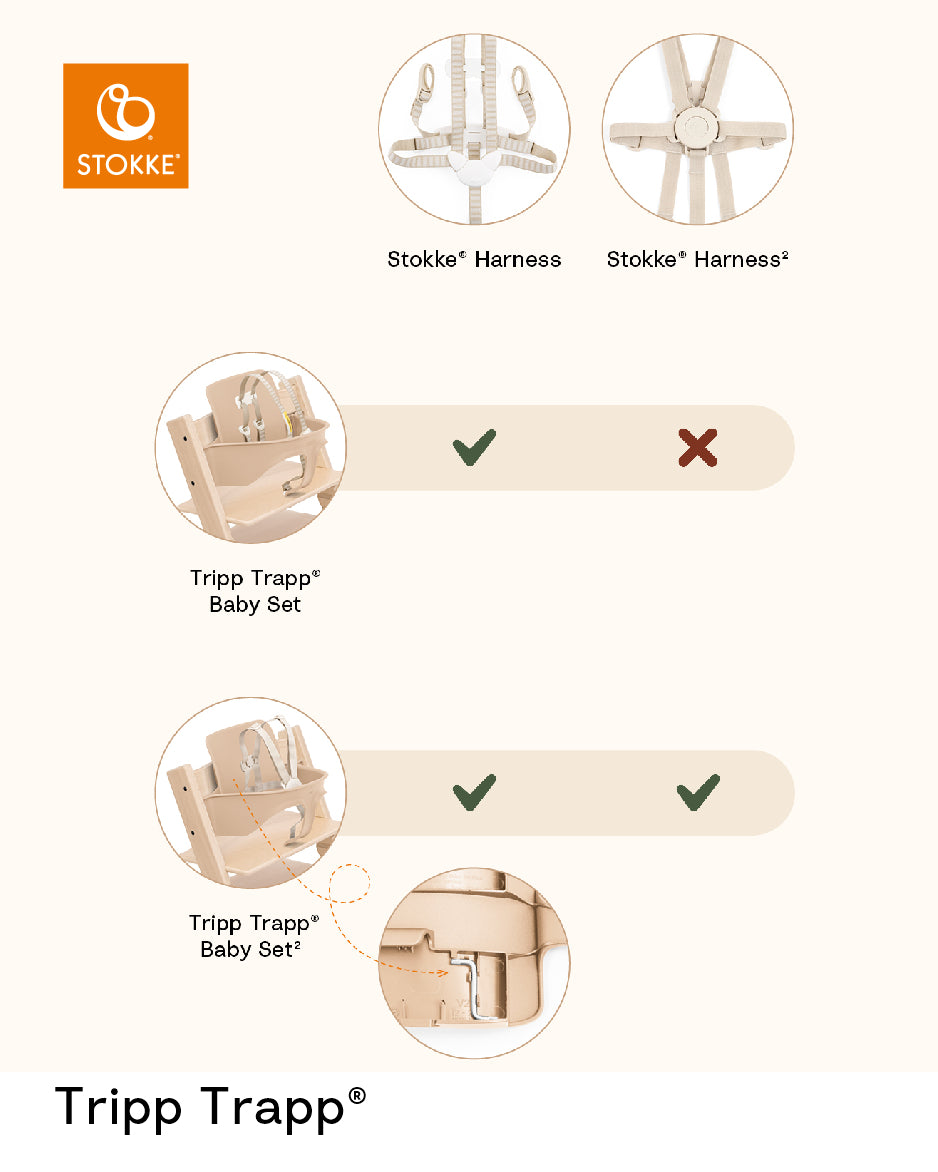 STOKKE®

Stokke® Harness

Stokke® Harness²

Tripp Trapp®
Baby Set

Tripp Trapp®
Baby Set²

Tripp Trapp®